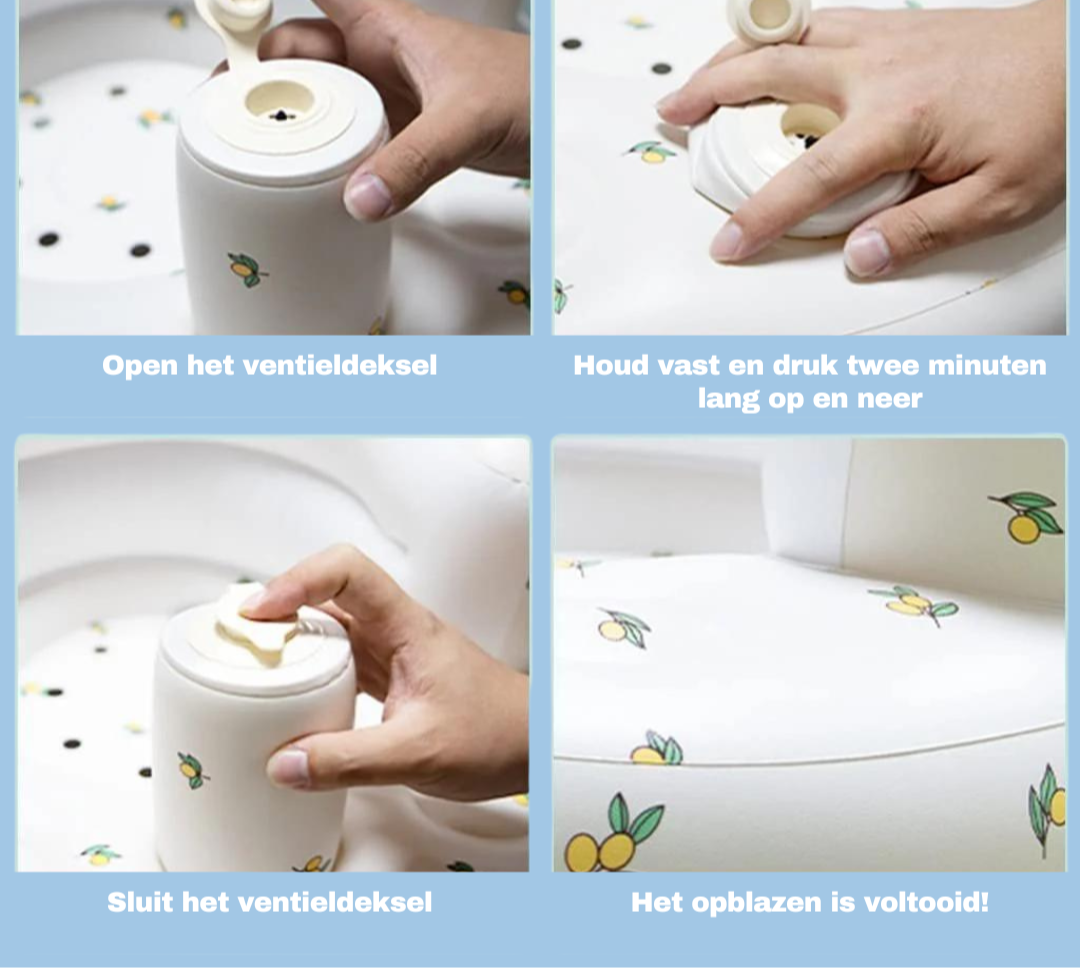 Open het ventieldeksel

Houd vast en druk twee minuten lang op en neer

Sluit het ventieldeksel

Het opblazen is voltooid!