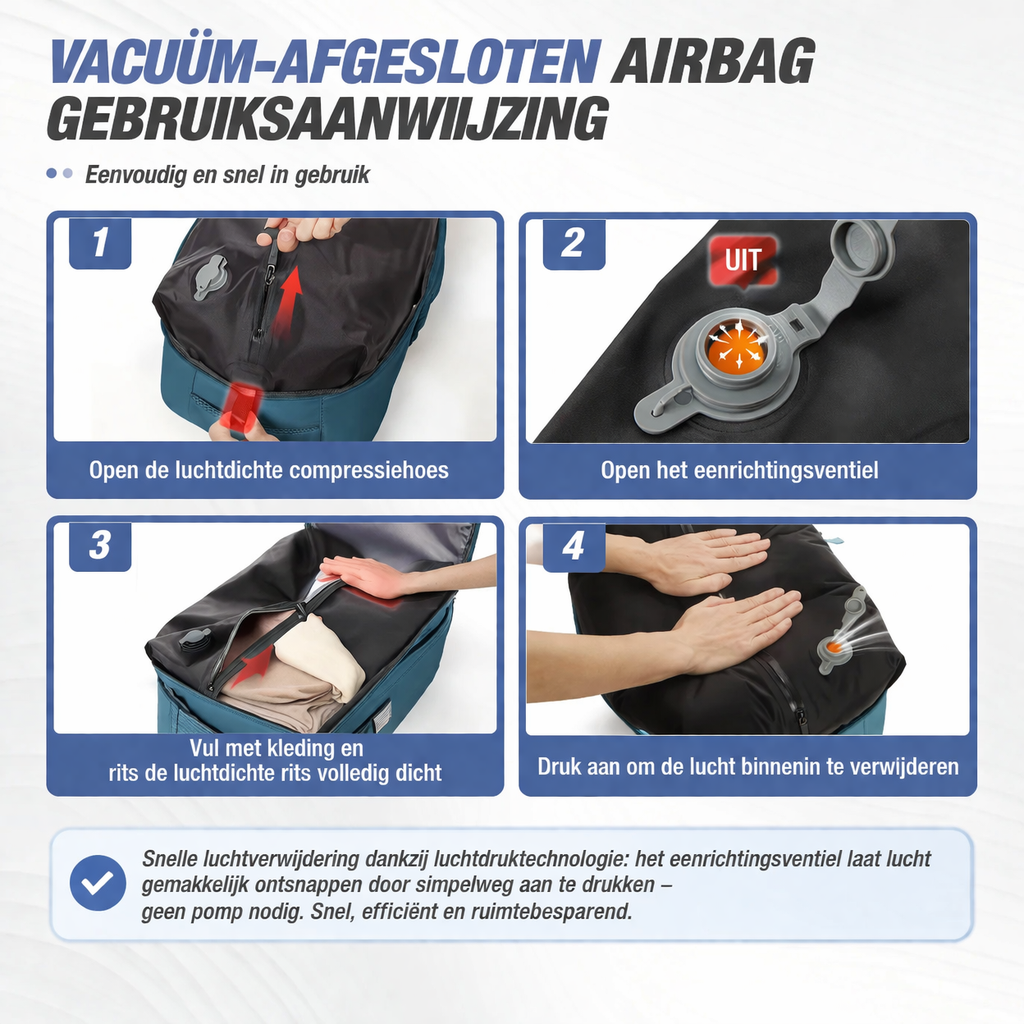 VACUÜM-AFGESLOTEN AIRBAG GEBRUIKSAANWIJZING

Eenvoudig en snel in gebruik

1

Open de luchtdichte compressiehoes

2

UIT

Open het eenrichtingsventiel

3

Vul met kleding en rits de luchtdichte rits volledig dicht

4

Druk aan om de lucht binnenin te verwijderen

Snelle luchtverwijdering dankzij luchtdruktechnologie: het eenrichtingsventiel laat lucht gemakkelijk ontsnappen door simpelweg aan te drukken – geen pomp nodig. Snel, efficiënt en ruimtebesparend.