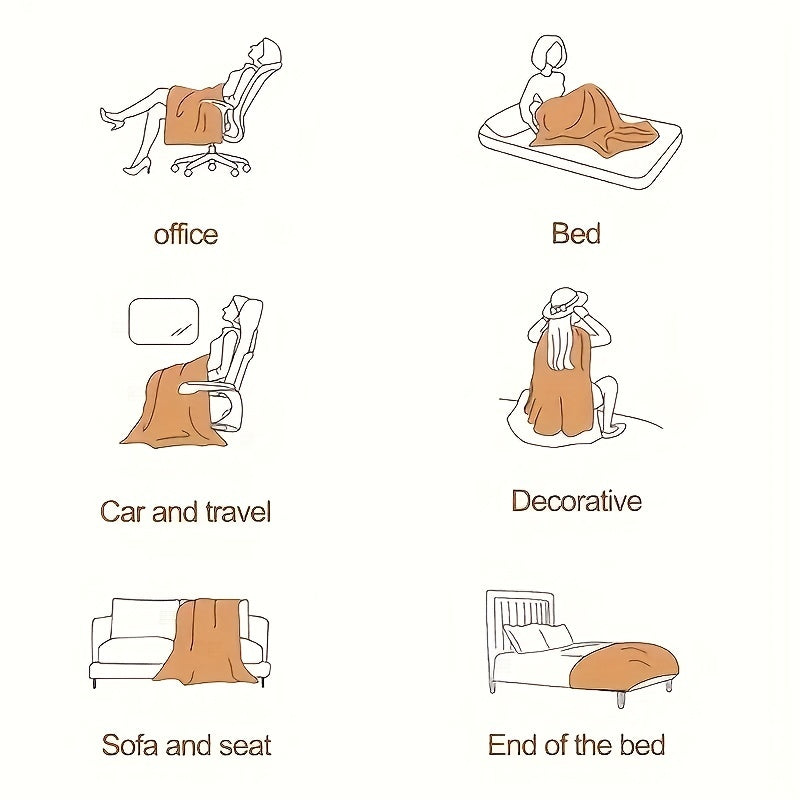 office

Bed

Car and travel

Decorative

Sofa and seat

End of the bed