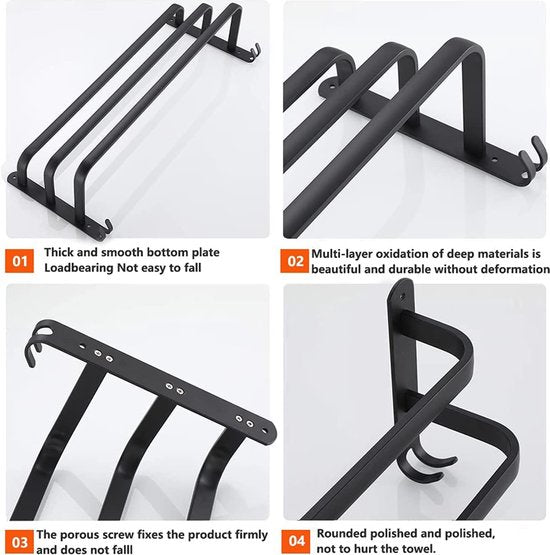 01 Thick and smooth bottom plate Loadbearing Not easy to fall

02 Multi-layer oxidation of deep materials is beautiful and durable without deformation

03 The porous screw fixes the product firmly and does not falll

04 Rounded polished and polished, not to hurt the towel.