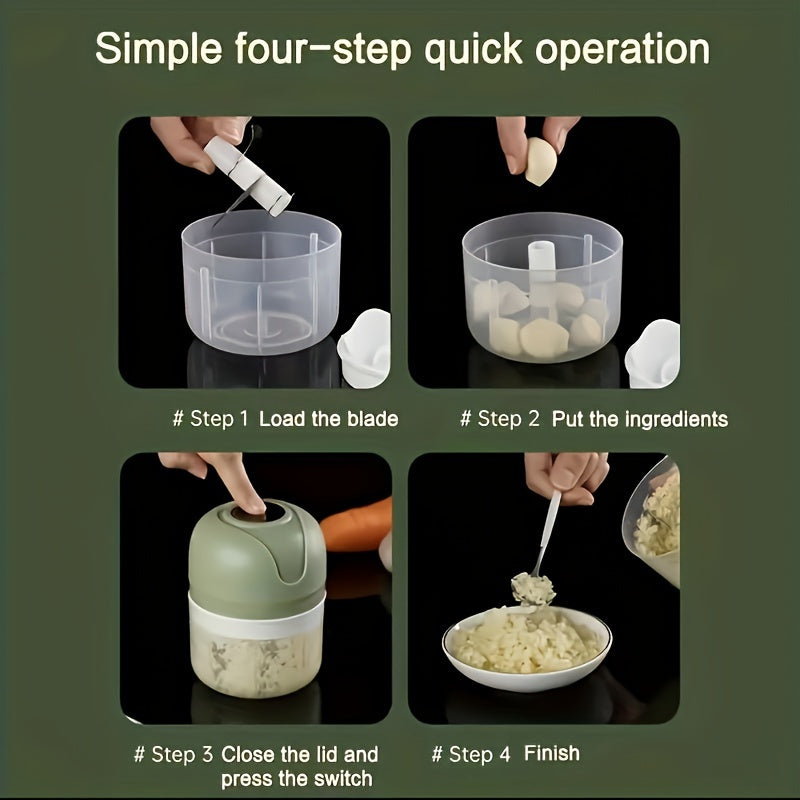 Simple four-step quick operation

# Step 1 Load the blade

# Step 2 Put the ingredients

# Step 3 Close the lid and press the switch

# Step 4 Finish