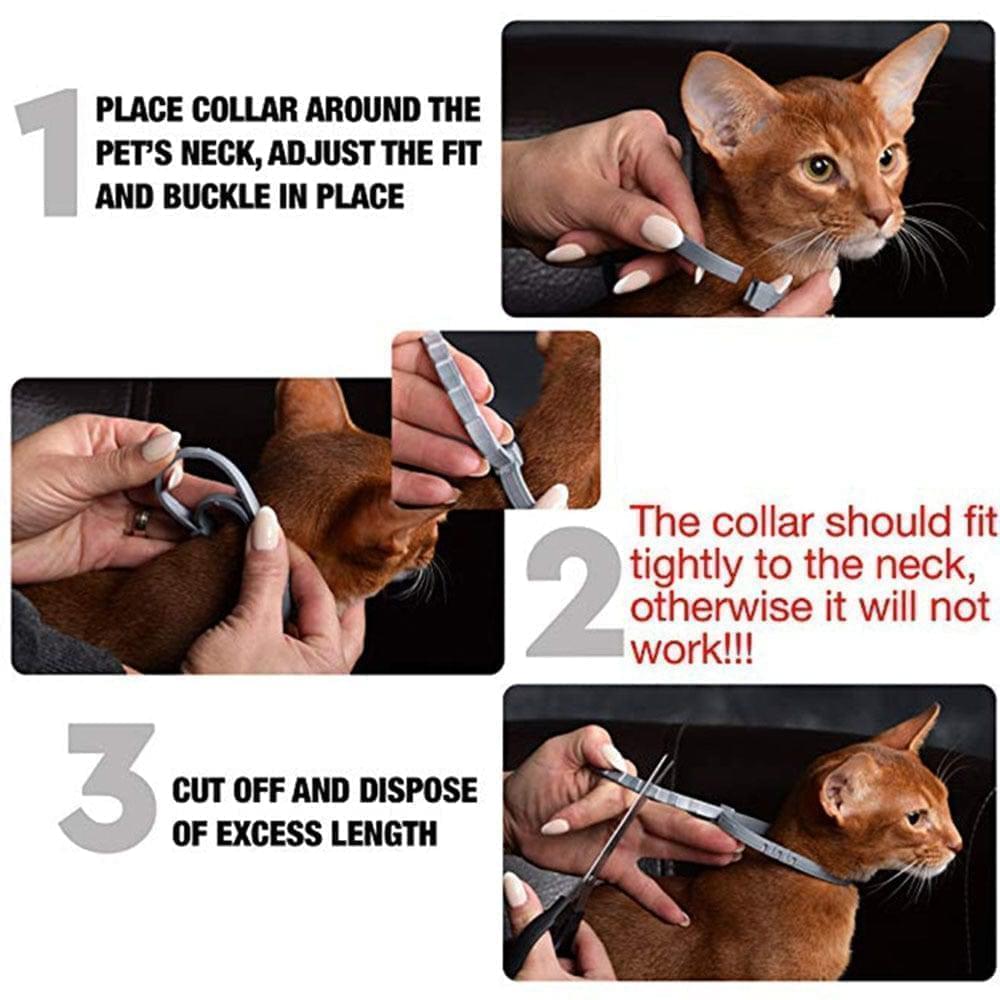 1 PLACE COLLAR AROUND THE PET'S NECK, ADJUST THE FIT AND BUCKLE IN PLACE

2 The collar should fit tightly to the neck, otherwise it will not work!!!

3 CUT OFF AND DISPOSE OF EXCESS LENGTH