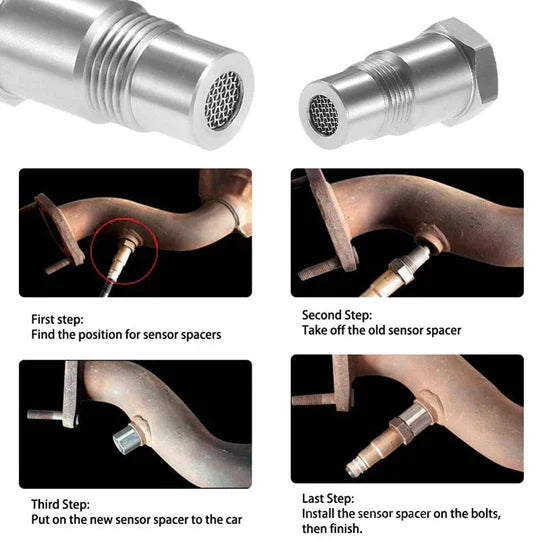 First step:
Find the position for sensor spacers

Second Step:
Take off the old sensor spacer

Third Step:
Put on the new sensor spacer to the car

Last Step:
Install the sensor spacer on the bolts, then finish.